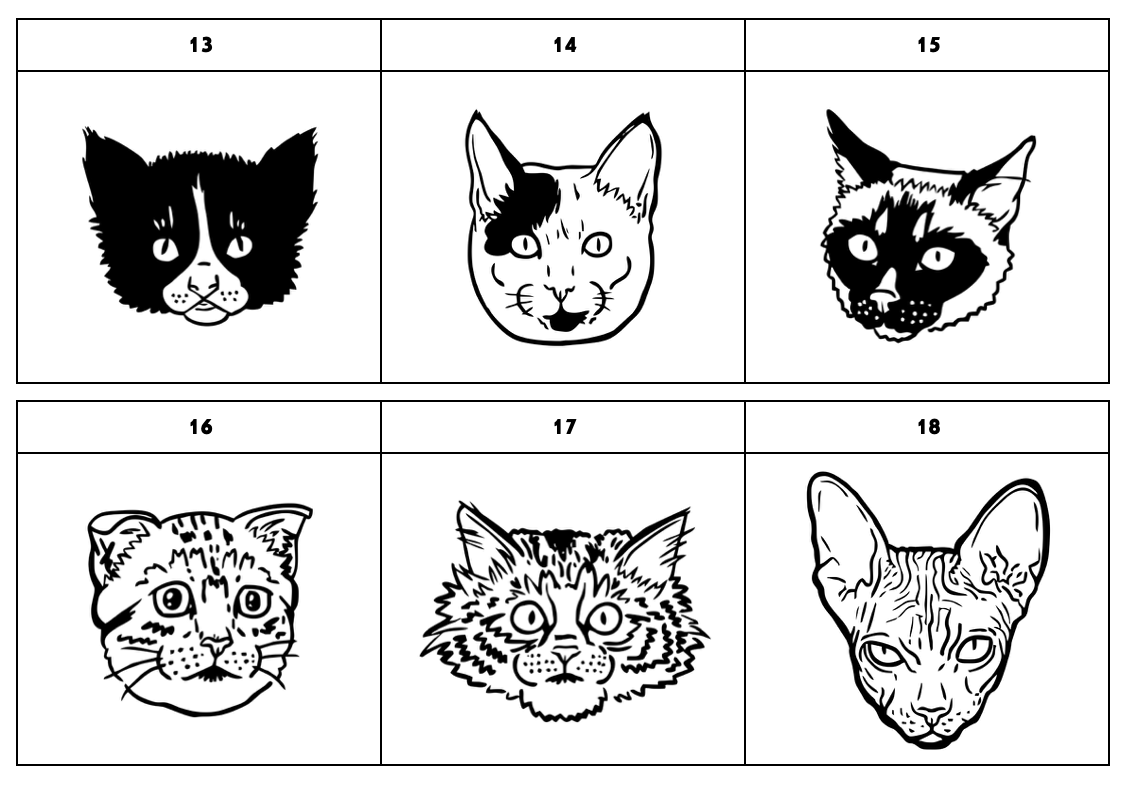 | 13 | 14 | 15 |
|---|---|---|
| | | |

| 16 | 17 | 18 |
|---|---|---|
| | | |