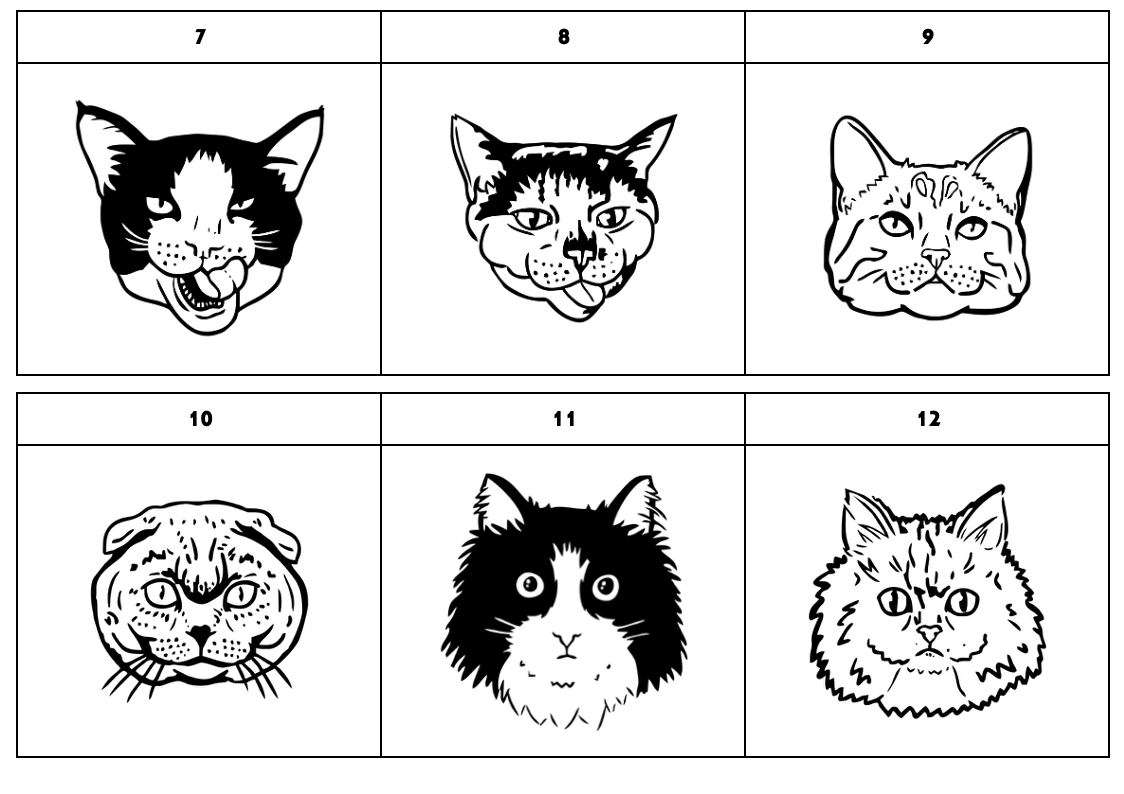 | 7 | 8 | 9 |
|---|---|---|
| | | |

| 10 | 11 | 12 |
|---|---|---|
| | | |